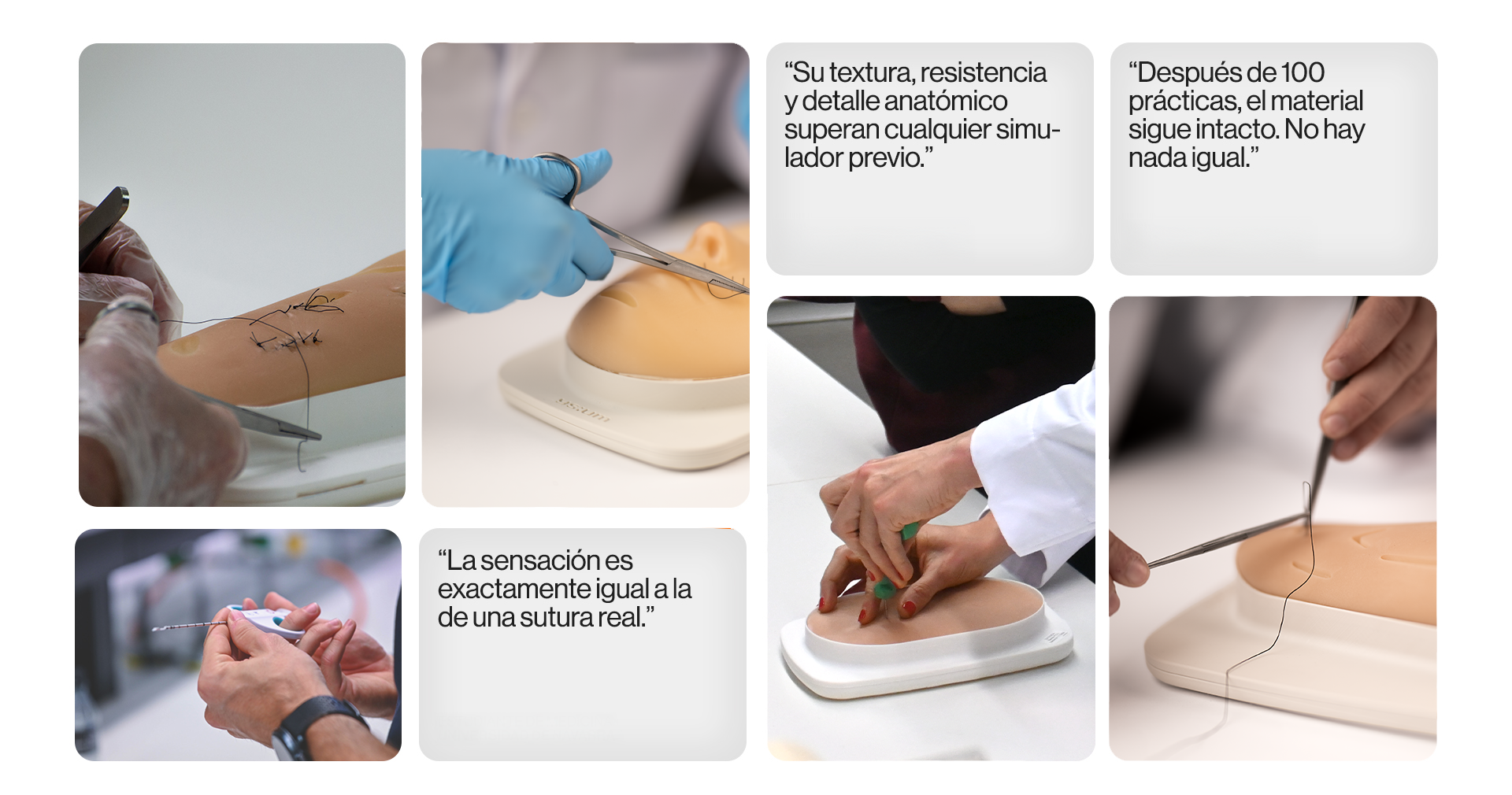 “Su textura, resistencia y detalle anatómico superan cualquier simulador previo.”

“Después de 100 prácticas, el material sigue intacto. No hay nada igual.”

“La sensación es exactamente igual a la de una sutura real.”